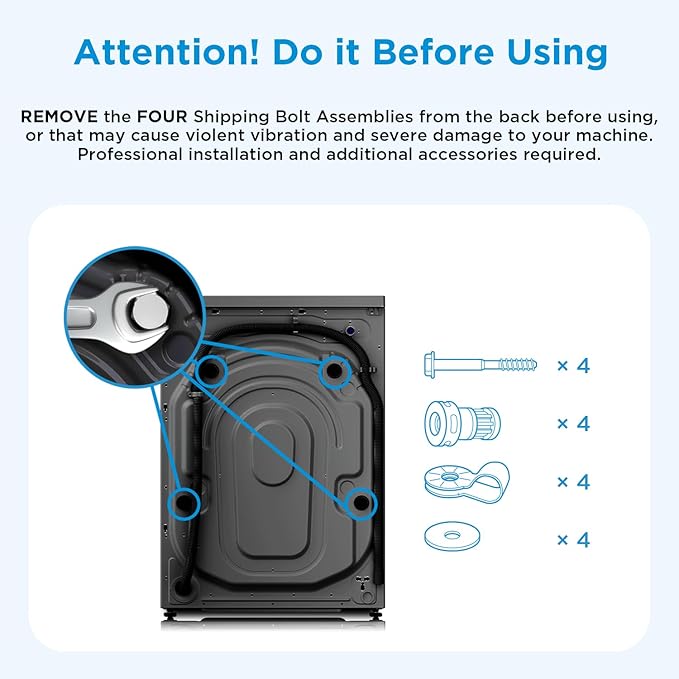 Attention! Do it Before Using

REMOVE the FOUR Shipping Bolt Assemblies from the back before using, or that may cause violent vibration and severe damage to your machine. Professional installation and additional accessories required.

× 4

× 4

× 4

× 4